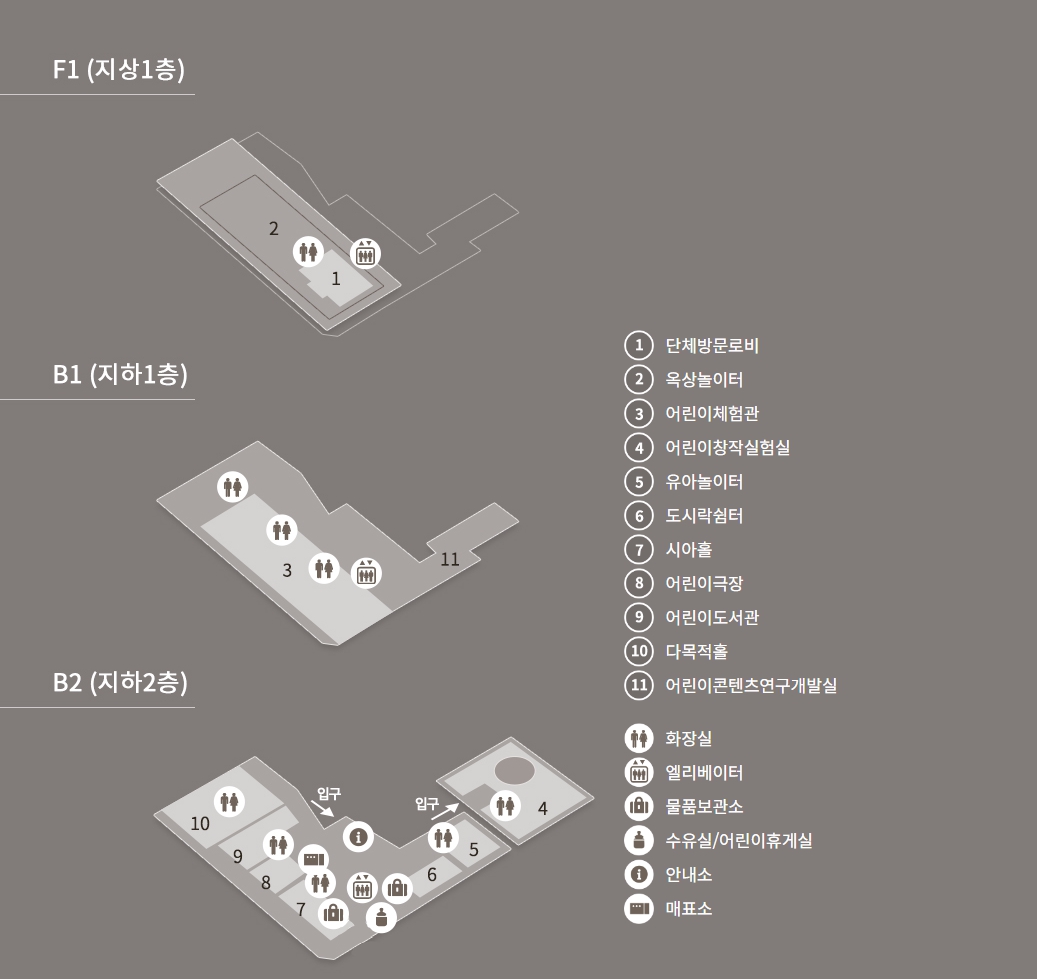 F1 (지상1층)

2
1

B1 (지하1층)

3
11

B2 (지하2층)

입구
입구
10
9
8
7
6
5
4

1 단체방문로비
2 옥상놀이터
3 어린이체험관
4 어린이창작실험실
5 유아놀이터
6 도시락쉼터
7 시아홀
8 어린이극장
9 어린이도서관
10 다목적홀
11 어린이콘텐츠연구개발실

화장실
엘리베이터
물품보관소
수유실/어린이휴게실
안내소
매표소